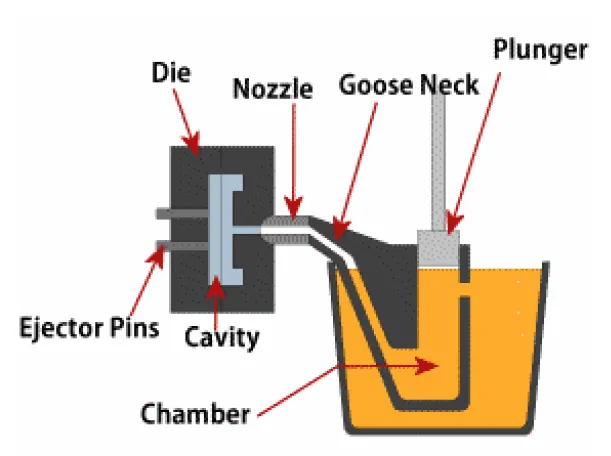 Plunger
Die
Nozzle
Goose Neck
Ejector Pins
Cavity
Chamber